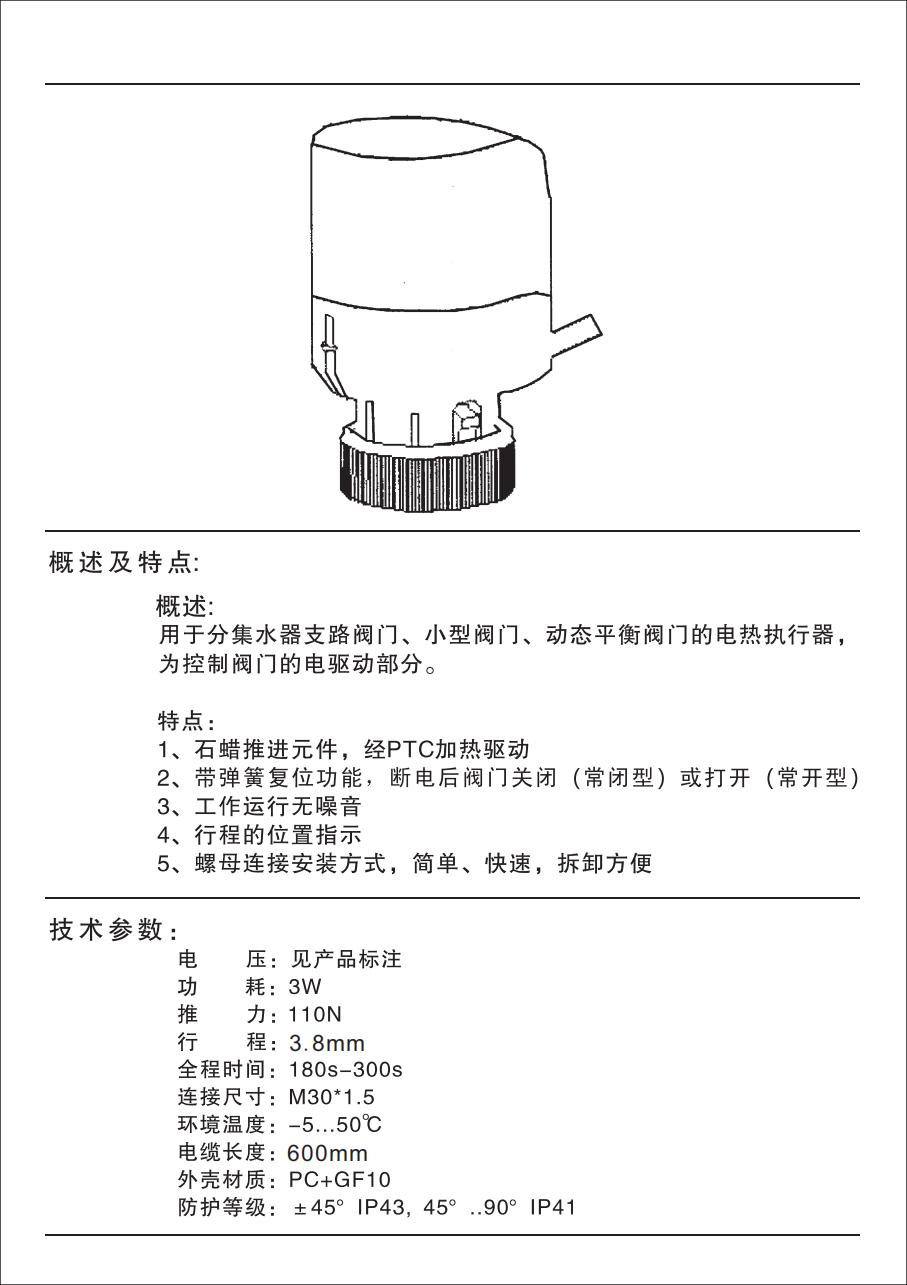 概述及特点:

概述:
用于分集水器支路阀门、小型阀门、动态平衡阀门的电热执行器，为控制阀门的电驱动部分。

特点:
1、石蜡推进元件，经PTC加热驱动
2、带弹簧复位功能，断电后阀门关闭（常闭型）或打开（常开型）
3、工作运行无噪音
4、行程的位置指示
5、螺母连接安装方式，简单、快速，拆卸方便

技术参数:
电　　压：见产品标注
功　　耗：3W
推　　力：110N
行　　程：3.8mm
全程时间：180s-300s
连接尺寸：M30*1.5
环境温度：-5...50℃
电缆长度：600mm
外壳材质：PC+GF10
防护等级：±45° IP43，45° ..90° IP41