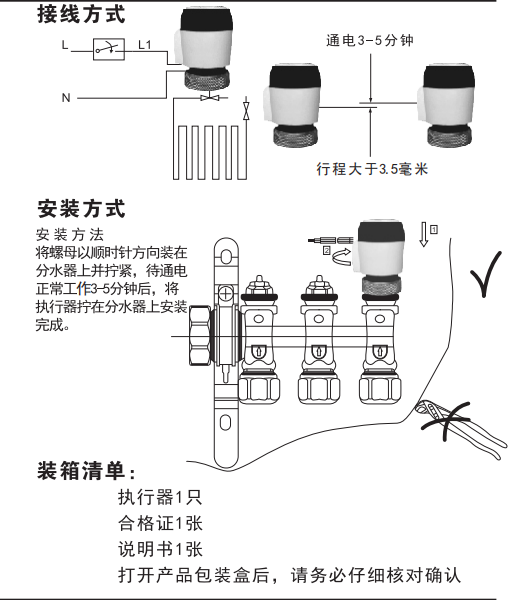 接线方式

L

L1

N

通电3-5分钟

行程大于3.5毫米

安装方式

安装方法
将螺母以顺时针方向装在分水器上并拧紧，待通电正常工作3-5分钟后，将执行器拧在分水器上安装完成。

1

2

装箱清单：

执行器1只
合格证1张
说明书1张
打开产品包装盒后，请务必仔细核对确认