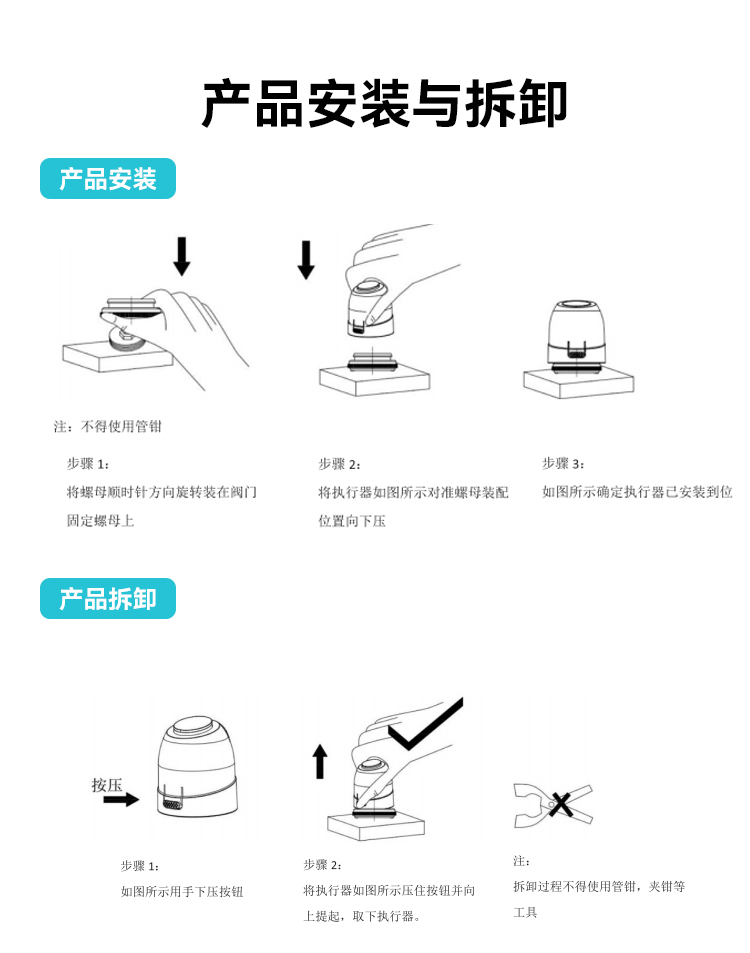 产品安装与拆卸

产品安装

注：不得使用管钳

步骤 1：
将螺母顺时针方向旋转装在阀门固定螺母上

步骤 2：
将执行器如图所示对准螺母装配位置向下压

步骤 3：
如图所示确定执行器已安装到位

产品拆卸

按压

步骤 1：
如图所示用手下压按钮

步骤 2：
将执行器如图所示压住按钮并向上提起，取下执行器。

注：
拆卸过程不得使用管钳，夹钳等工具