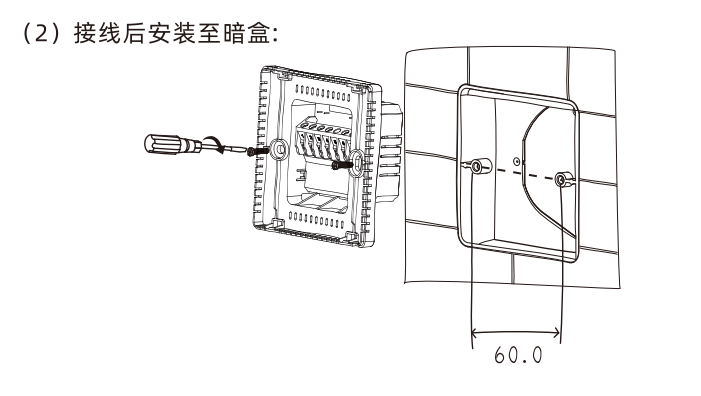 （2）接线后安装至暗盒:

60.0